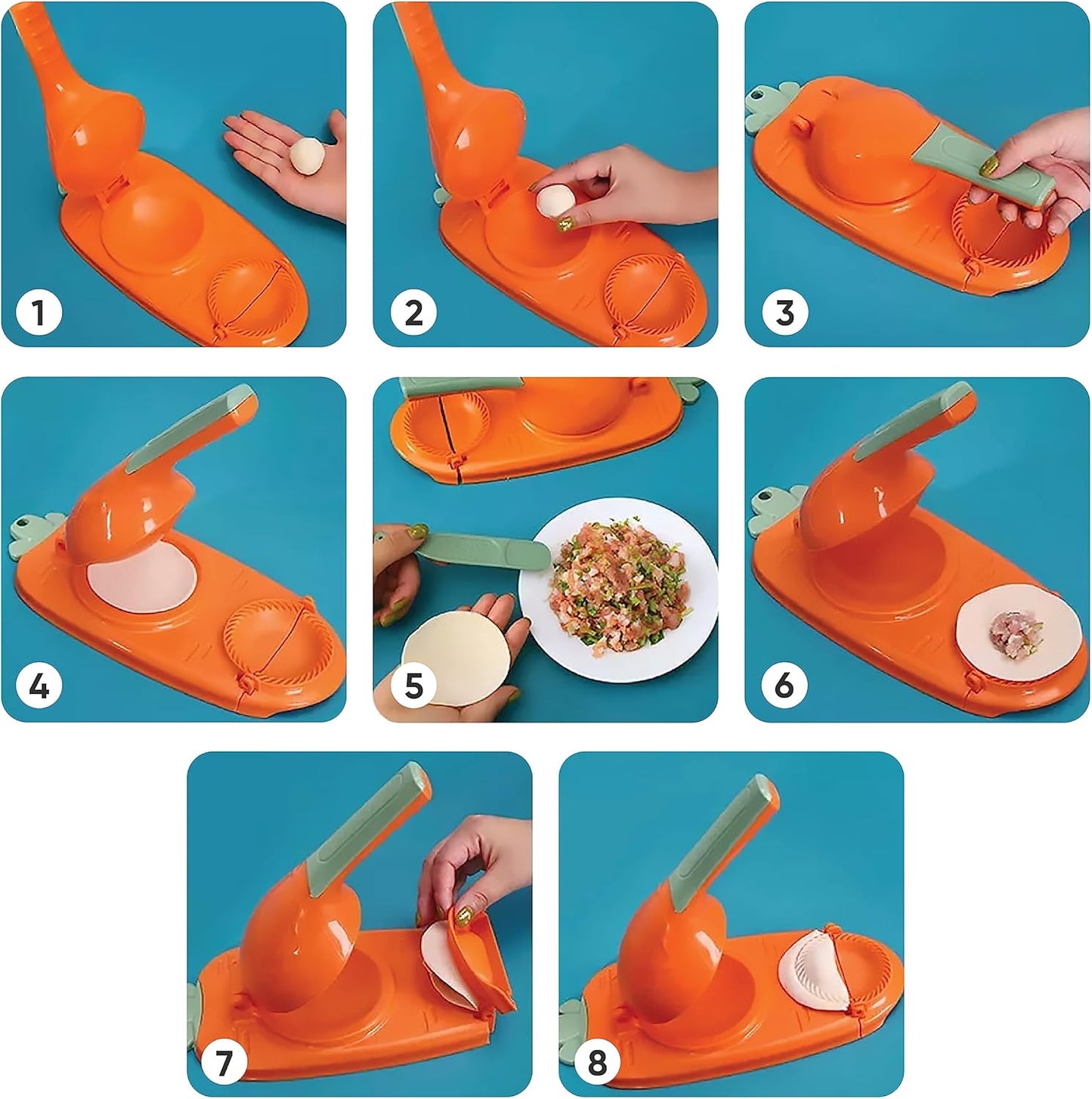 1

2

3

4

5

6

7

8